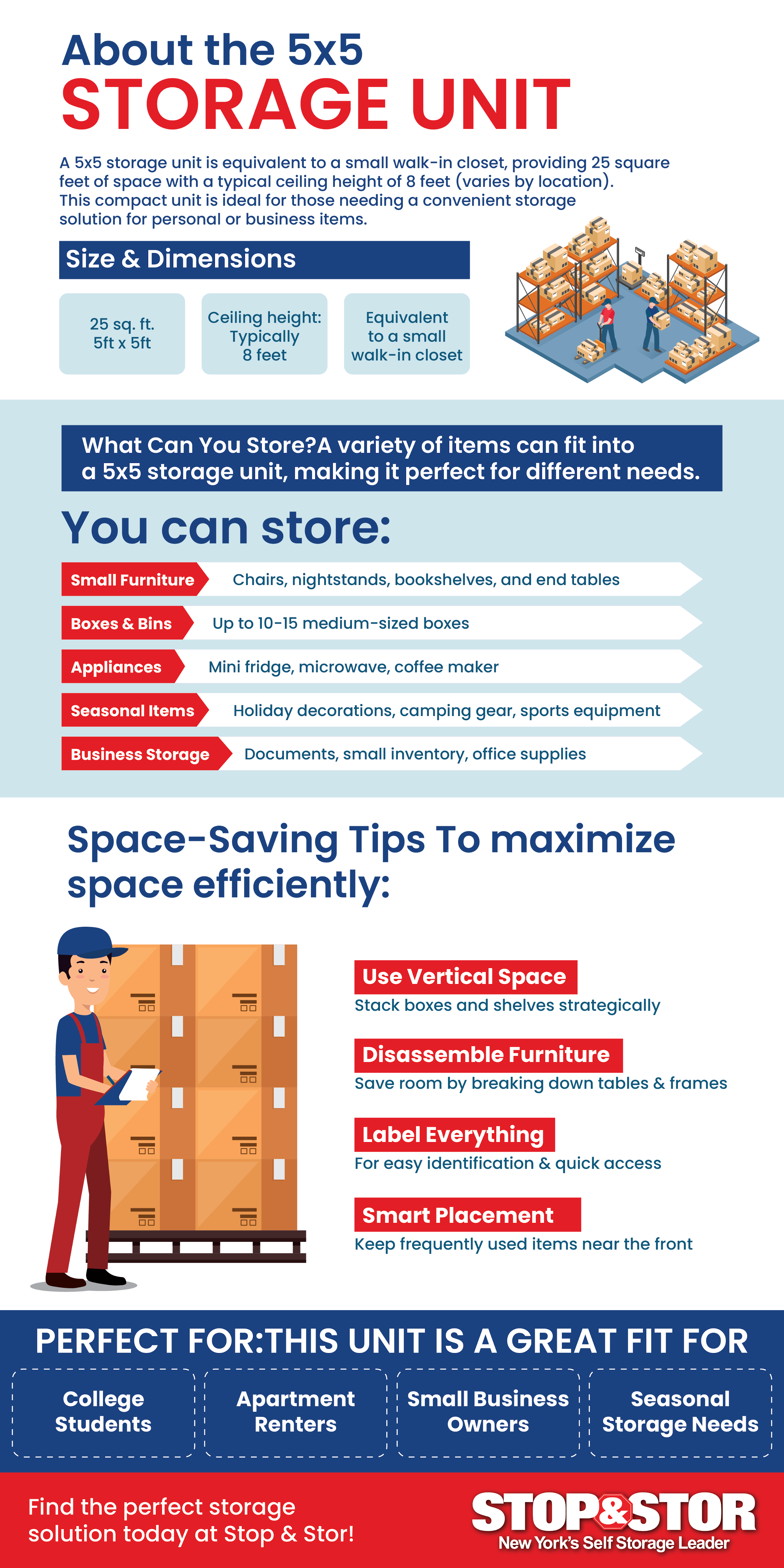 About the 5x5
STORAGE UNIT

A 5x5 storage unit is equivalent to a small walk-in closet, providing 25 square feet of space with a typical ceiling height of 8 feet (varies by location). This compact unit is ideal for those needing a convenient storage solution for personal or business items.

Size & Dimensions

25 sq. ft. 5ft x 5ft

Ceiling height: Typically 8 feet

Equivalent to a small walk-in closet

What Can You Store?A variety of items can fit into a 5x5 storage unit, making it perfect for different needs.

You can store:

Small Furniture Chairs, nightstands, bookshelves, and end tables

Boxes & Bins Up to 10-15 medium-sized boxes

Appliances Mini fridge, microwave, coffee maker

Seasonal Items Holiday decorations, camping gear, sports equipment

Business Storage Documents, small inventory, office supplies

Space-Saving Tips To maximize space efficiently:

Use Vertical Space
Stack boxes and shelves strategically

Disassemble Furniture
Save room by breaking down tables & frames

Label Everything
For easy identification & quick access

Smart Placement
Keep frequently used items near the front

PERFECT FOR:THIS UNIT IS A GREAT FIT FOR

College Students

Apartment Renters

Small Business Owners

Seasonal Storage Needs

Find the perfect storage solution today at Stop & Stor!

STOP&STOR
New York's Self Storage Leader