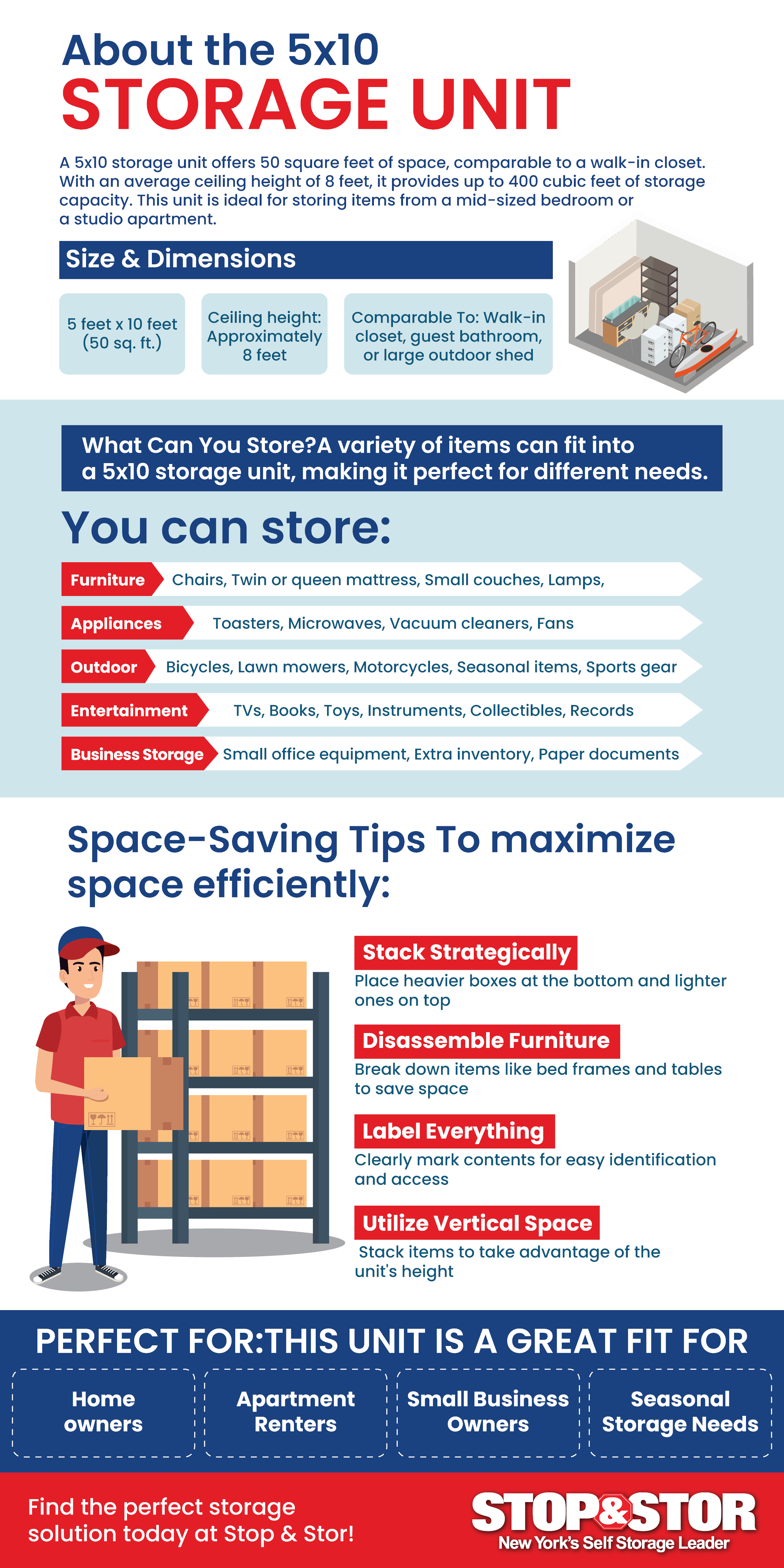 About the 5x10
STORAGE UNIT

A 5x10 storage unit offers 50 square feet of space, comparable to a walk-in closet. With an average ceiling height of 8 feet, it provides up to 400 cubic feet of storage capacity. This unit is ideal for storing items from a mid-sized bedroom or a studio apartment.

Size & Dimensions

5 feet x 10 feet (50 sq. ft.)

Ceiling height: Approximately 8 feet

Comparable To: Walk-in closet, guest bathroom, or large outdoor shed

What Can You Store?A variety of items can fit into a 5x10 storage unit, making it perfect for different needs.

You can store:

Furniture Chairs, Twin or queen mattress, Small couches, Lamps,

Appliances Toasters, Microwaves, Vacuum cleaners, Fans

Outdoor Bicycles, Lawn mowers, Motorcycles, Seasonal items, Sports gear

Entertainment TVs, Books, Toys, Instruments, Collectibles, Records

Business Storage Small office equipment, Extra inventory, Paper documents

Space-Saving Tips To maximize space efficiently:

Stack Strategically
Place heavier boxes at the bottom and lighter ones on top

Disassemble Furniture
Break down items like bed frames and tables to save space

Label Everything
Clearly mark contents for easy identification and access

Utilize Vertical Space
Stack items to take advantage of the unit's height

PERFECT FOR:THIS UNIT IS A GREAT FIT FOR

Home owners

Apartment Renters

Small Business Owners

Seasonal Storage Needs

Find the perfect storage solution today at Stop & Stor!

STOP&STOR
New York's Self Storage Leader