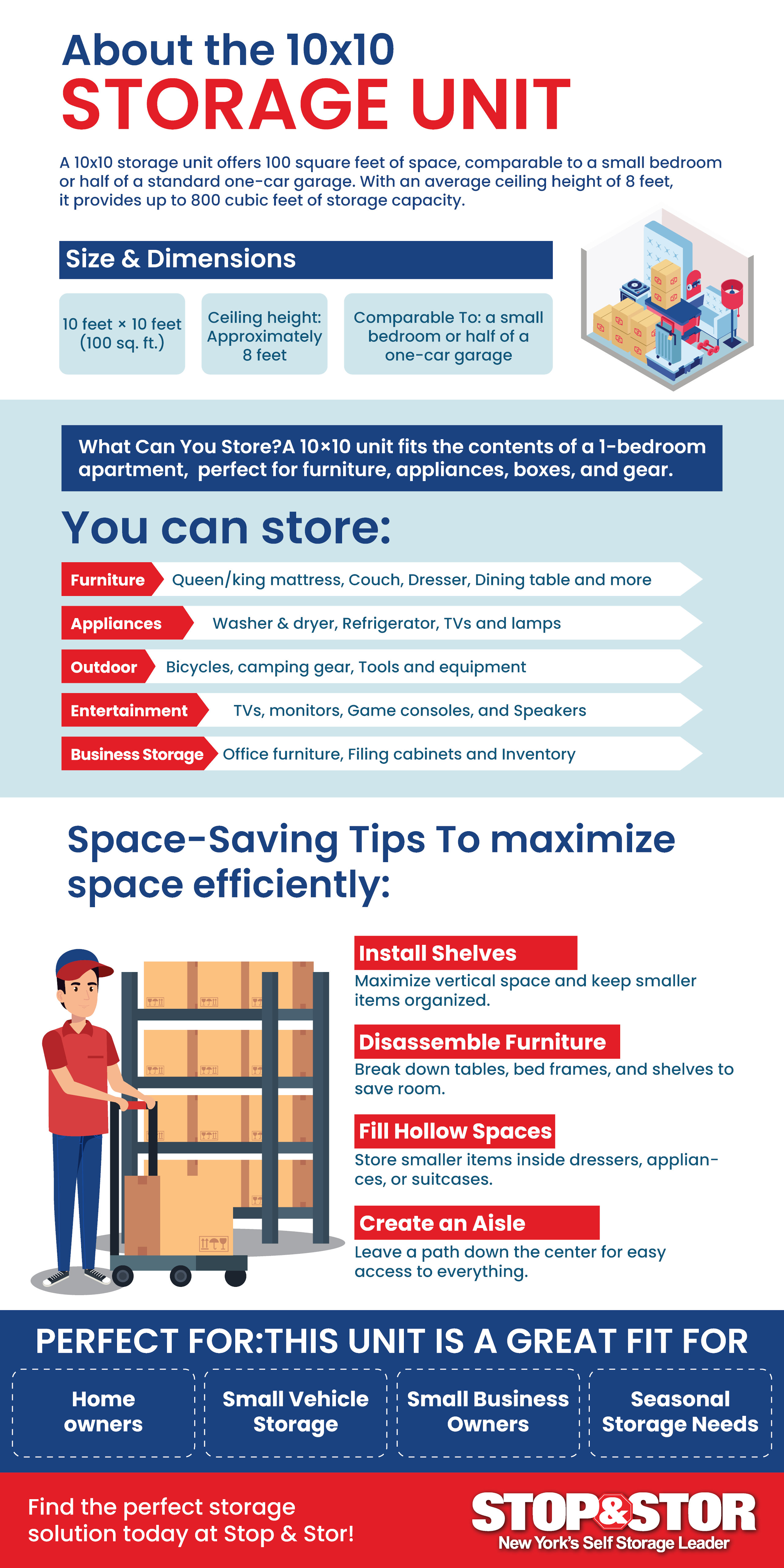 About the 10x10
STORAGE UNIT

A 10x10 storage unit offers 100 square feet of space, comparable to a small bedroom or half of a standard one-car garage. With an average ceiling height of 8 feet, it provides up to 800 cubic feet of storage capacity.

Size & Dimensions

10 feet × 10 feet (100 sq. ft.)

Ceiling height: Approximately 8 feet

Comparable To: a small bedroom or half of a one-car garage

What Can You Store?A 10×10 unit fits the contents of a 1-bedroom apartment, perfect for furniture, appliances, boxes, and gear.

You can store:

Furniture Queen/king mattress, Couch, Dresser, Dining table and more

Appliances Washer & dryer, Refrigerator, TVs and lamps

Outdoor Bicycles, camping gear, Tools and equipment

Entertainment TVs, monitors, Game consoles, and Speakers

Business Storage Office furniture, Filing cabinets and Inventory

Space-Saving Tips To maximize space efficiently:

Install Shelves
Maximize vertical space and keep smaller items organized.

Disassemble Furniture
Break down tables, bed frames, and shelves to save room.

Fill Hollow Spaces
Store smaller items inside dressers, appliances, or suitcases.

Create an Aisle
Leave a path down the center for easy access to everything.

PERFECT FOR:THIS UNIT IS A GREAT FIT FOR

Home owners

Small Vehicle Storage

Small Business Owners

Seasonal Storage Needs

Find the perfect storage solution today at Stop & Stor!

STOP&STOR
New York's Self Storage Leader