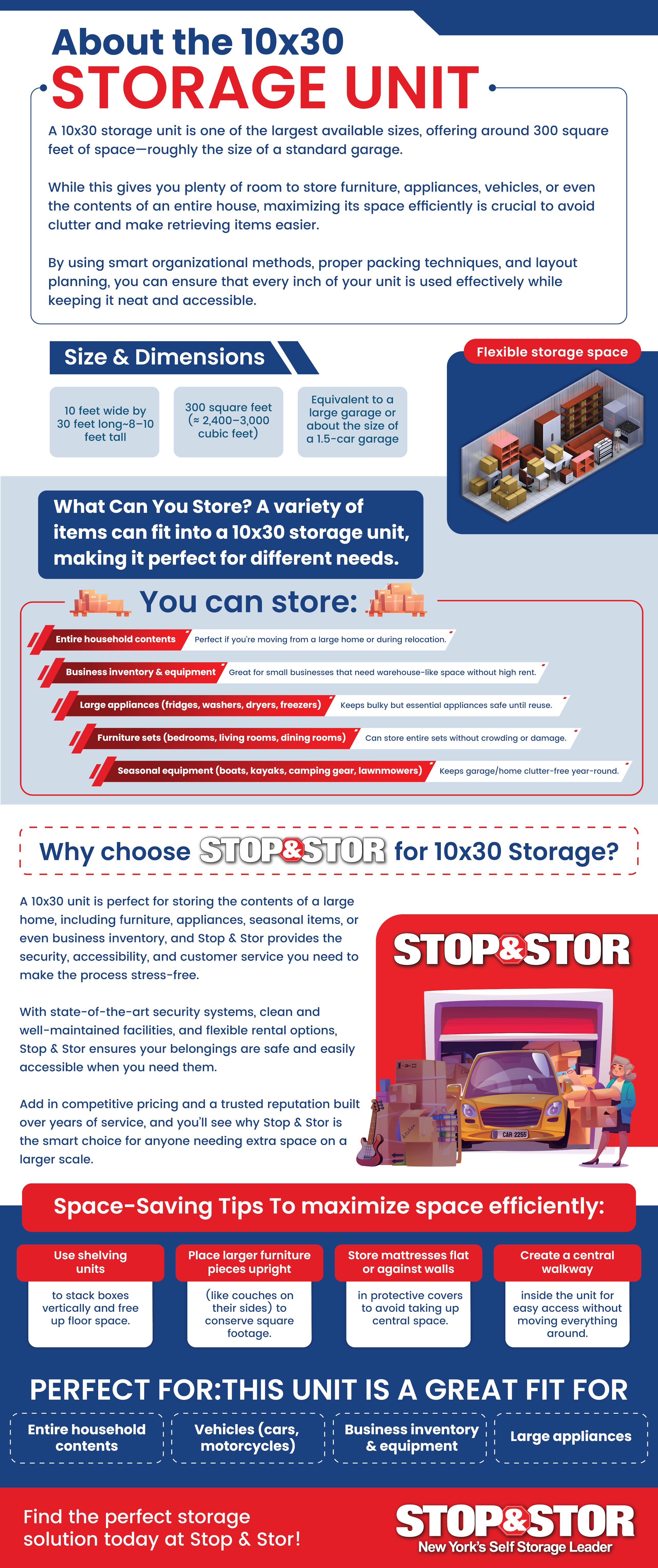 About the 10x30
STORAGE UNIT

A 10x30 storage unit is one of the largest available sizes, offering around 300 square feet of space—roughly the size of a standard garage.

While this gives you plenty of room to store furniture, appliances, vehicles, or even the contents of an entire house, maximizing its space efficiently is crucial to avoid clutter and make retrieving items easier.

By using smart organizational methods, proper packing techniques, and layout planning, you can ensure that every inch of your unit is used effectively while keeping it neat and accessible.

Size & Dimensions

10 feet wide by 30 feet long~8–10 feet tall

300 square feet (≈ 2,400–3,000 cubic feet)

Equivalent to a large garage or about the size of a 1.5-car garage

Flexible storage space

What Can You Store? A variety of items can fit into a 10x30 storage unit, making it perfect for different needs.

You can store:

Entire household contents Perfect if you're moving from a large home or during relocation.

Business inventory & equipment Great for small businesses that need warehouse-like space without high rent.

Large appliances (fridges, washers, dryers, freezers) Keeps bulky but essential appliances safe until reuse.

Furniture sets (bedrooms, living rooms, dining rooms) Can store entire sets without crowding or damage.

Seasonal equipment (boats, kayaks, camping gear, lawnmowers) Keeps garage/home clutter-free year-round.

Why choose STOP&STOR for 10x30 Storage?

A 10x30 unit is perfect for storing the contents of a large home, including furniture, appliances, seasonal items, or even business inventory, and Stop & Stor provides the security, accessibility, and customer service you need to make the process stress-free.

With state-of-the-art security systems, clean and well-maintained facilities, and flexible rental options, Stop & Stor ensures your belongings are safe and easily accessible when you need them.

Add in competitive pricing and a trusted reputation built over years of service, and you'll see why Stop & Stor is the smart choice for anyone needing extra space on a larger scale.

STOP&STOR

CAR 2255

Space-Saving Tips To maximize space efficiently:

Use shelving units
to stack boxes vertically and free up floor space.

Place larger furniture pieces upright
(like couches on their sides) to conserve square footage.

Store mattresses flat or against walls
in protective covers to avoid taking up central space.

Create a central walkway
inside the unit for easy access without moving everything around.

PERFECT FOR:THIS UNIT IS A GREAT FIT FOR

Entire household contents

Vehicles (cars, motorcycles)

Business inventory & equipment

Large appliances

Find the perfect storage solution today at Stop & Stor!

STOP&STOR
New York's Self Storage Leader