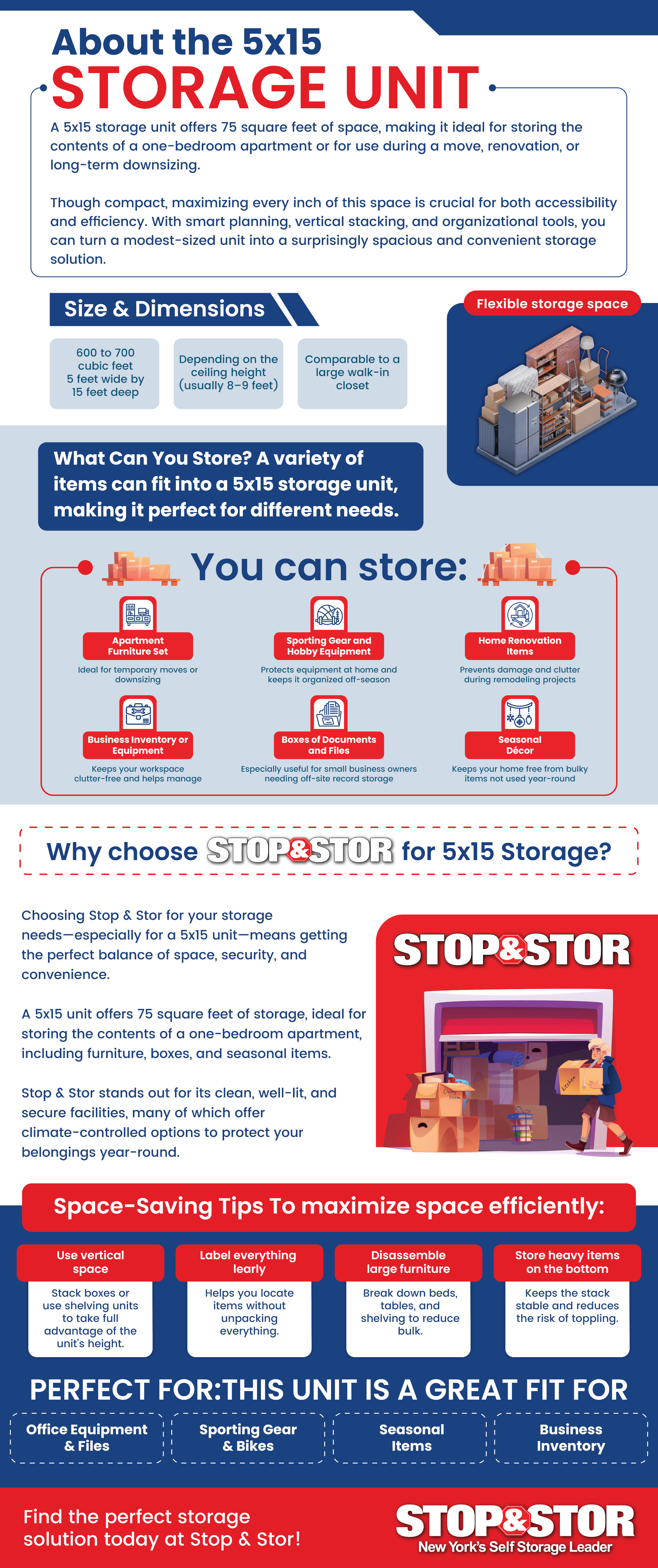 About the 5x15
STORAGE UNIT

A 5x15 storage unit offers 75 square feet of space, making it ideal for storing the contents of a one-bedroom apartment or for use during a move, renovation, or long-term downsizing.

Though compact, maximizing every inch of this space is crucial for both accessibility and efficiency. With smart planning, vertical stacking, and organizational tools, you can turn a modest-sized unit into a surprisingly spacious and convenient storage solution.

Size & Dimensions

600 to 700 cubic feet 5 feet wide by 15 feet deep

Depending on the ceiling height (usually 8–9 feet)

Comparable to a large walk-in closet

Flexible storage space

What Can You Store? A variety of items can fit into a 5x15 storage unit, making it perfect for different needs.

You can store:

Apartment Furniture Set
Ideal for temporary moves or downsizing

Sporting Gear and Hobby Equipment
Protects equipment at home and keeps it organized off-season

Home Renovation Items
Prevents damage and clutter during remodeling projects

Business Inventory or Equipment
Keeps your workspace clutter-free and helps manage

Boxes of Documents and Files
Especially useful for small business owners needing off-site record storage

Seasonal Décor
Keeps your home free from bulky items not used year-round

Why choose STOP&STOR for 5x15 Storage?

Choosing Stop & Stor for your storage needs—especially for a 5x15 unit—means getting the perfect balance of space, security, and convenience.

A 5x15 unit offers 75 square feet of storage, ideal for storing the contents of a one-bedroom apartment, including furniture, boxes, and seasonal items.

Stop & Stor stands out for its clean, well-lit, and secure facilities, many of which offer climate-controlled options to protect your belongings year-round.

STOP&STOR

Space-Saving Tips To maximize space efficiently:

Use vertical space
Stack boxes or use shelving units to take full advantage of the unit's height.

Label everything learly
Helps you locate items without unpacking everything.

Disassemble large furniture
Break down beds, tables, and shelving to reduce bulk.

Store heavy items on the bottom
Keeps the stack stable and reduces the risk of toppling.

PERFECT FOR:THIS UNIT IS A GREAT FIT FOR

Office Equipment & Files

Sporting Gear & Bikes

Seasonal Items

Business Inventory

Find the perfect storage solution today at Stop & Stor!

STOP&STOR
New York's Self Storage Leader